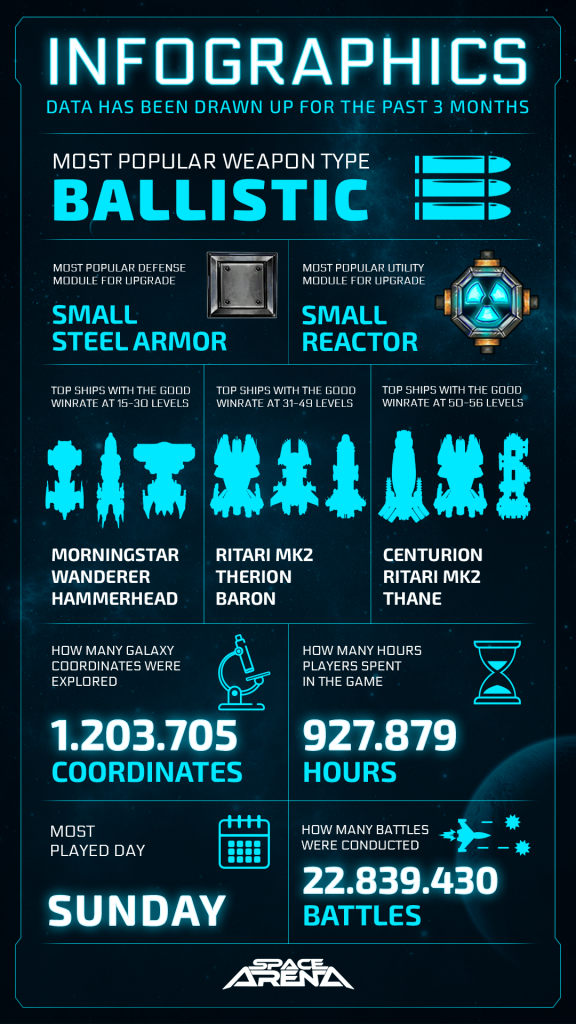 INFOGRAPHICS
DATA HAS BEEN DRAWN UP FOR THE PAST 3 MONTHS

MOST POPULAR WEAPON TYPE
BALLISTIC

MOST POPULAR DEFENSE MODULE FOR UPGRADE
SMALL STEEL ARMOR

MOST POPULAR UTILITY MODULE FOR UPGRADE
SMALL REACTOR

TOP SHIPS WITH THE GOOD WINRATE AT 15-30 LEVELS
MORNINGSTAR
WANDERER
HAMMERHEAD

TOP SHIPS WITH THE GOOD WINRATE AT 31-49 LEVELS
RITARI MK2
THERION
BARON

TOP SHIPS WITH THE GOOD WINRATE AT 50-56 LEVELS
CENTURION
RITARI MK2
THANE

HOW MANY GALAXY COORDINATES WERE EXPLORED
1.203.705
COORDINATES

HOW MANY HOURS PLAYERS SPENT IN THE GAME
927.879
HOURS

MOST PLAYED DAY
SUNDAY

HOW MANY BATTLES WERE CONDUCTED
22.839.430
BATTLES

SPACE ARENA